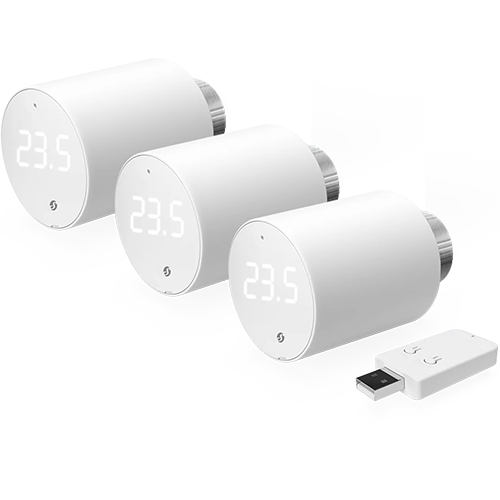 23.5

23.5

23.5